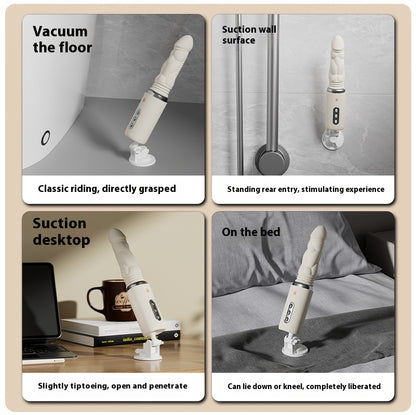 Vacuum the floor

Classic riding, directly grasped

Suction wall surface

Standing rear entry, stimulating experience

Suction desktop

Slightly tiptoeing, open and penetrate

On the bed

Can lie down or kneel, completely liberated