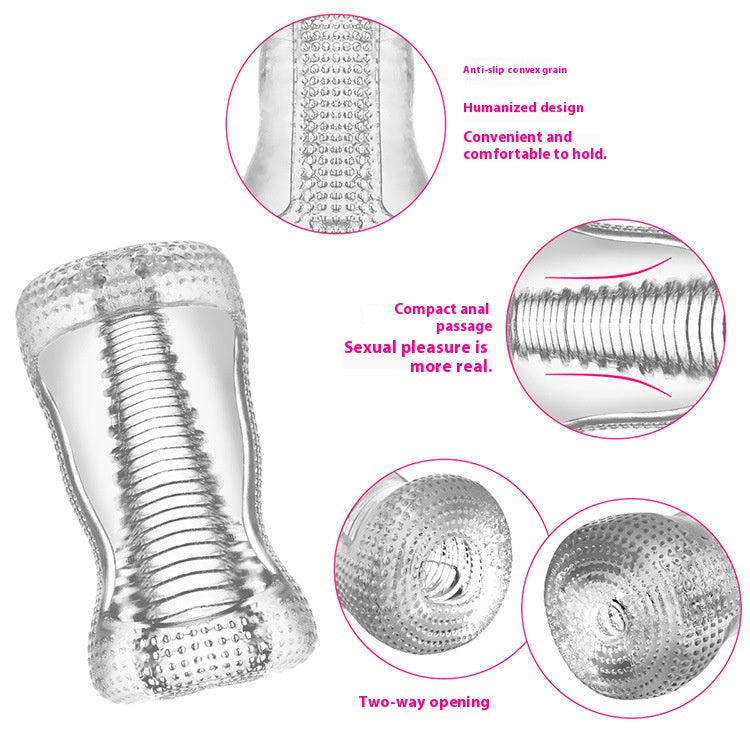 Anti-slip convex grain

Humanized design

Convenient and comfortable to hold.

Compact anal passage

Sexual pleasure is more real.

Two-way opening