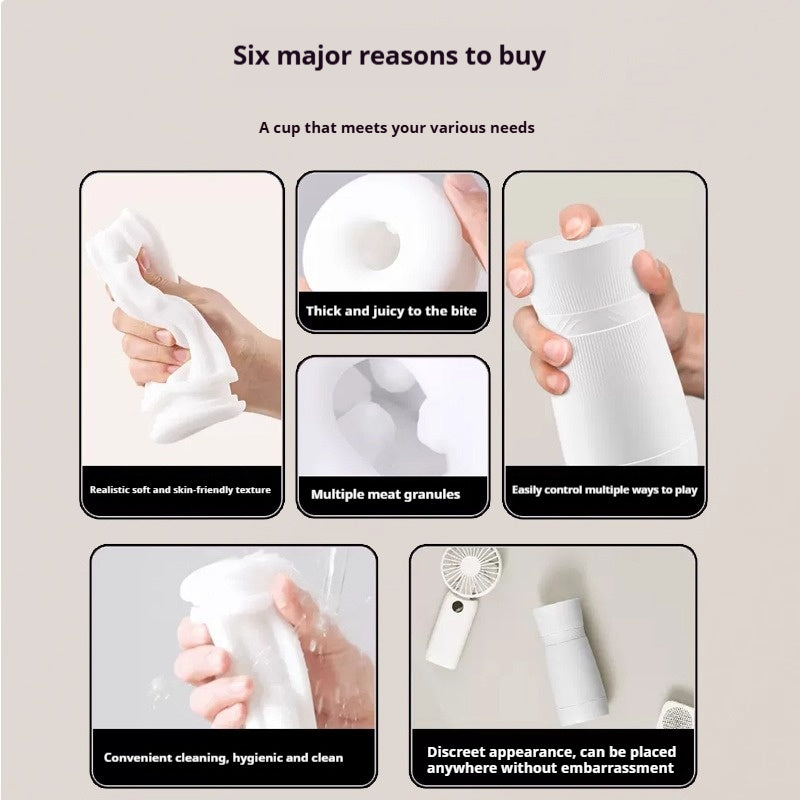 Six major reasons to buy

A cup that meets your various needs

Realistic soft and skin-friendly texture

Thick and juicy to the bite

Multiple meat granules

Easily control multiple ways to play

Convenient cleaning, hygienic and clean

Discreet appearance, can be placed anywhere without embarrassment