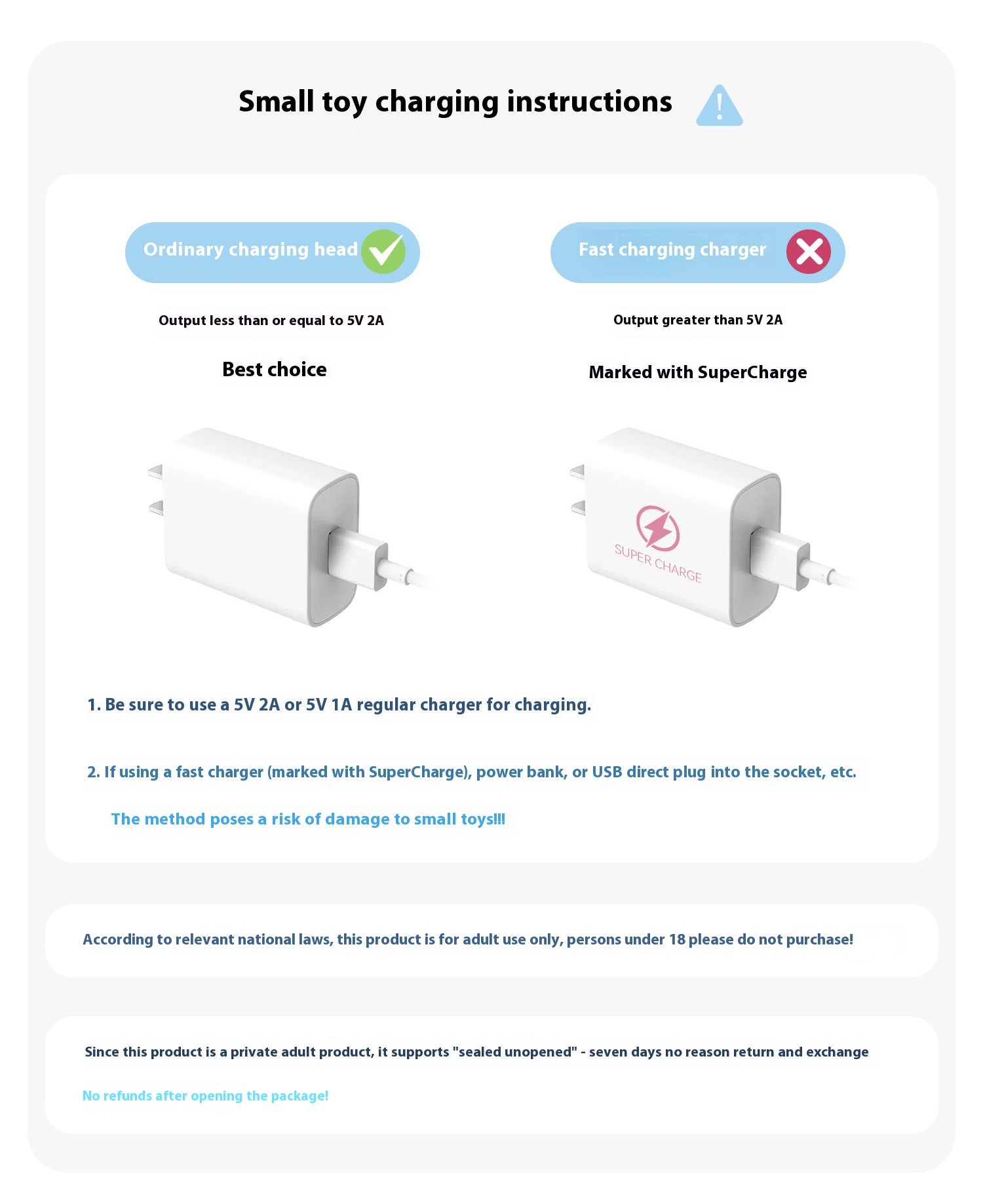 Small toy charging instructions

Ordinary charging head

Output less than or equal to 5V 2A

Best choice

Fast charging charger

Output greater than 5V 2A

Marked with SuperCharge

SUPER CHARGE

1. Be sure to use a 5V 2A or 5V 1A regular charger for charging.

2. If using a fast charger (marked with SuperCharge), power bank, or USB direct plug into the socket, etc.

The method poses a risk of damage to small toys!!!

According to relevant national laws, this product is for adult use only, persons under 18 please do not purchase!

Since this product is a private adult product, it supports "sealed unopened" - seven days no reason return and exchange

No refunds after opening the package!